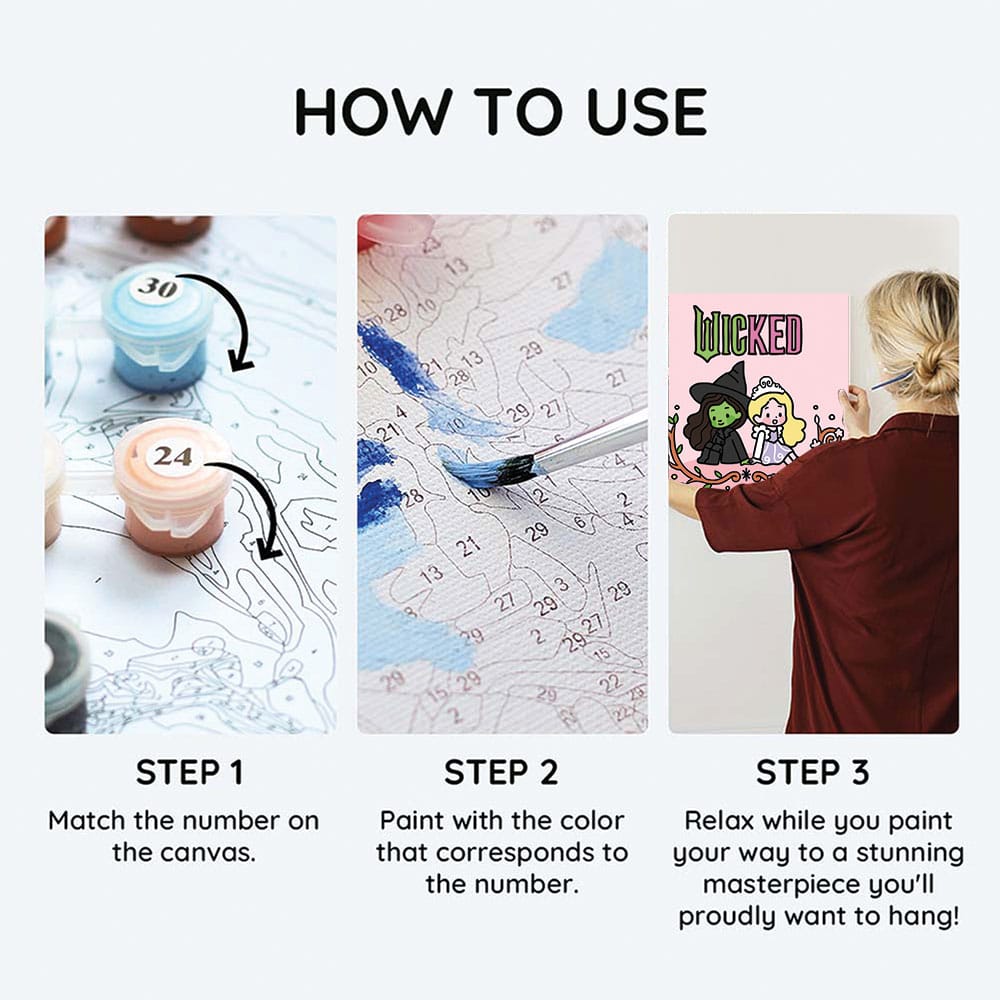 HOW TO USE

30

24

WICKED

STEP 1
Match the number on the canvas.

STEP 2
Paint with the color that corresponds to the number.

STEP 3
Relax while you paint your way to a stunning masterpiece you'll proudly want to hang!