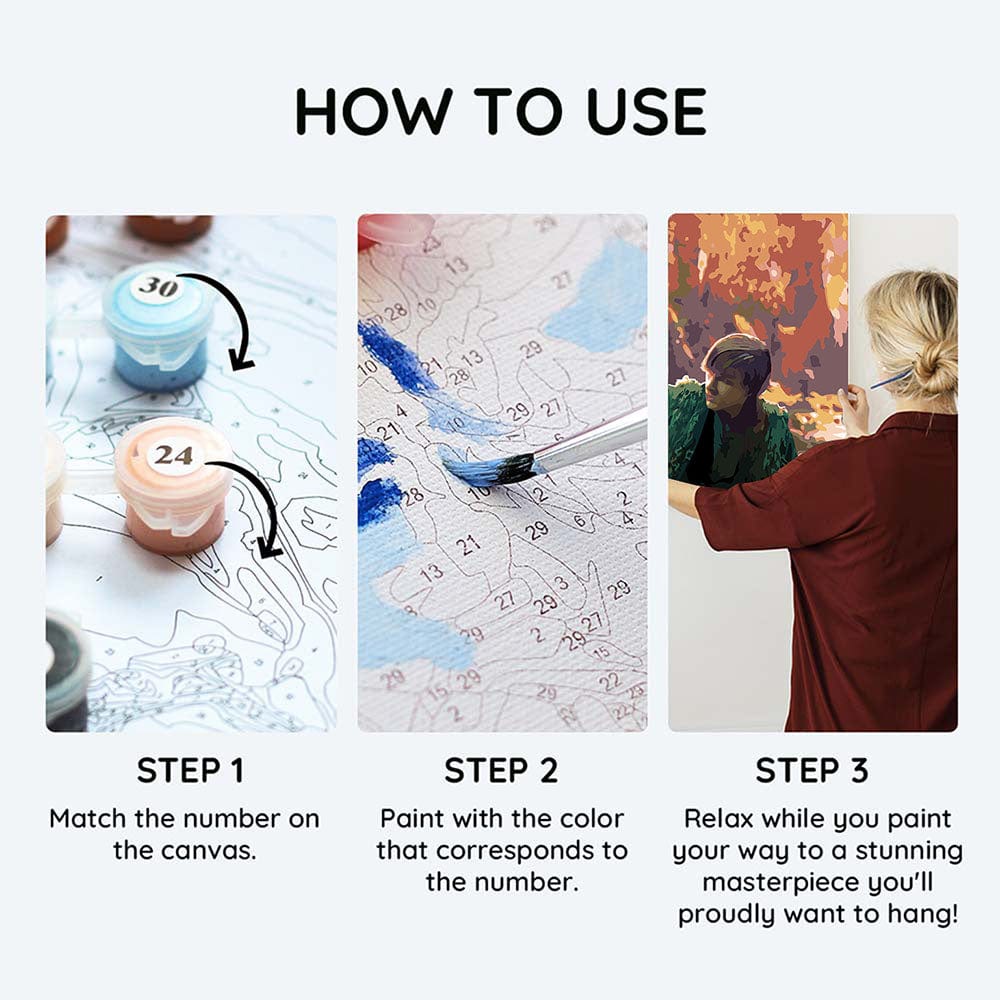 HOW TO USE

30

24

STEP 1

Match the number on the canvas.

STEP 2

Paint with the color that corresponds to the number.

STEP 3

Relax while you paint your way to a stunning masterpiece you'll proudly want to hang!