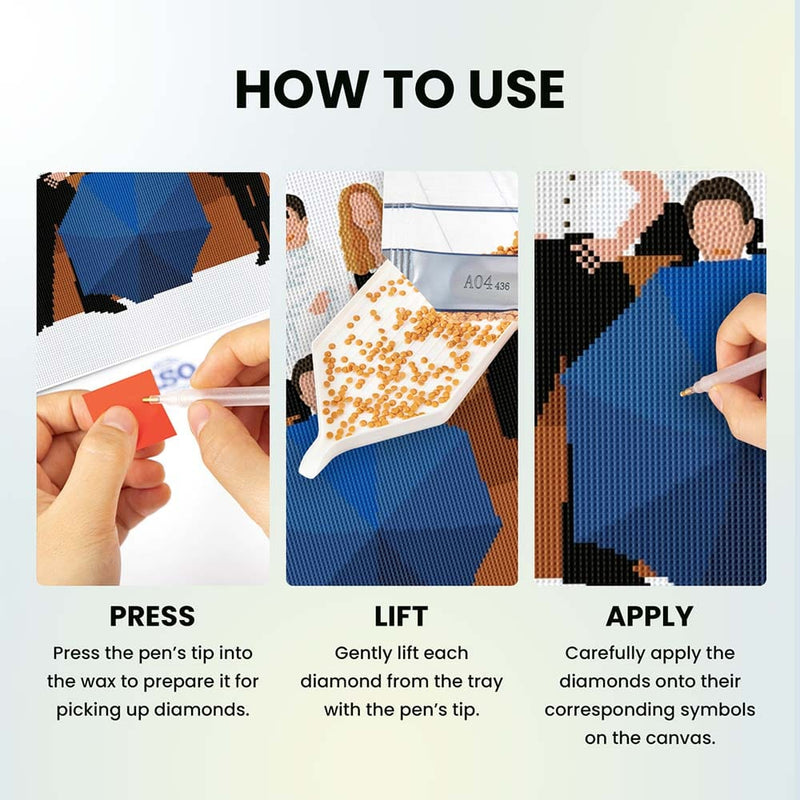 HOW TO USE

SO

A04 436

PRESS

Press the pen's tip into the wax to prepare it for picking up diamonds.

LIFT

Gently lift each diamond from the tray with the pen's tip.

APPLY

Carefully apply the diamonds onto their corresponding symbols on the canvas.