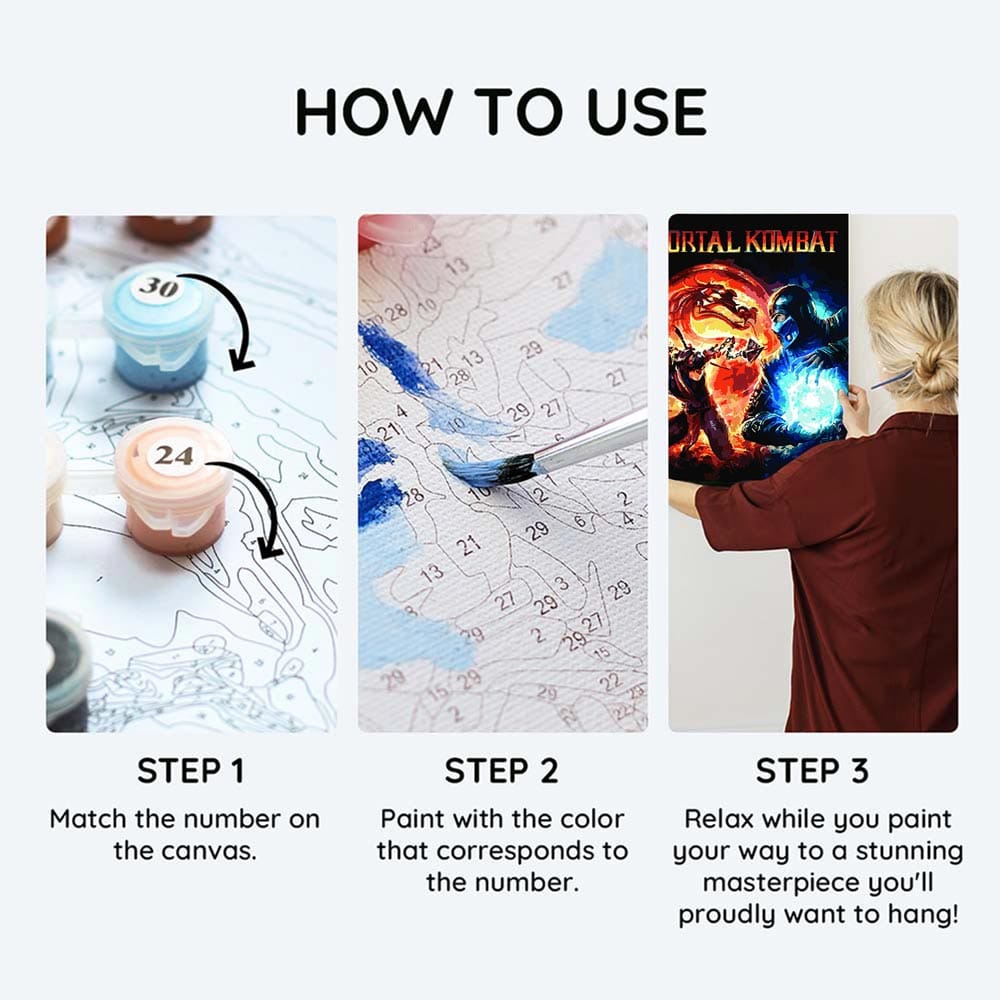 HOW TO USE

30

24

ORTAL KOMBAT

STEP 1
Match the number on the canvas.

STEP 2
Paint with the color that corresponds to the number.

STEP 3
Relax while you paint your way to a stunning masterpiece you'll proudly want to hang!