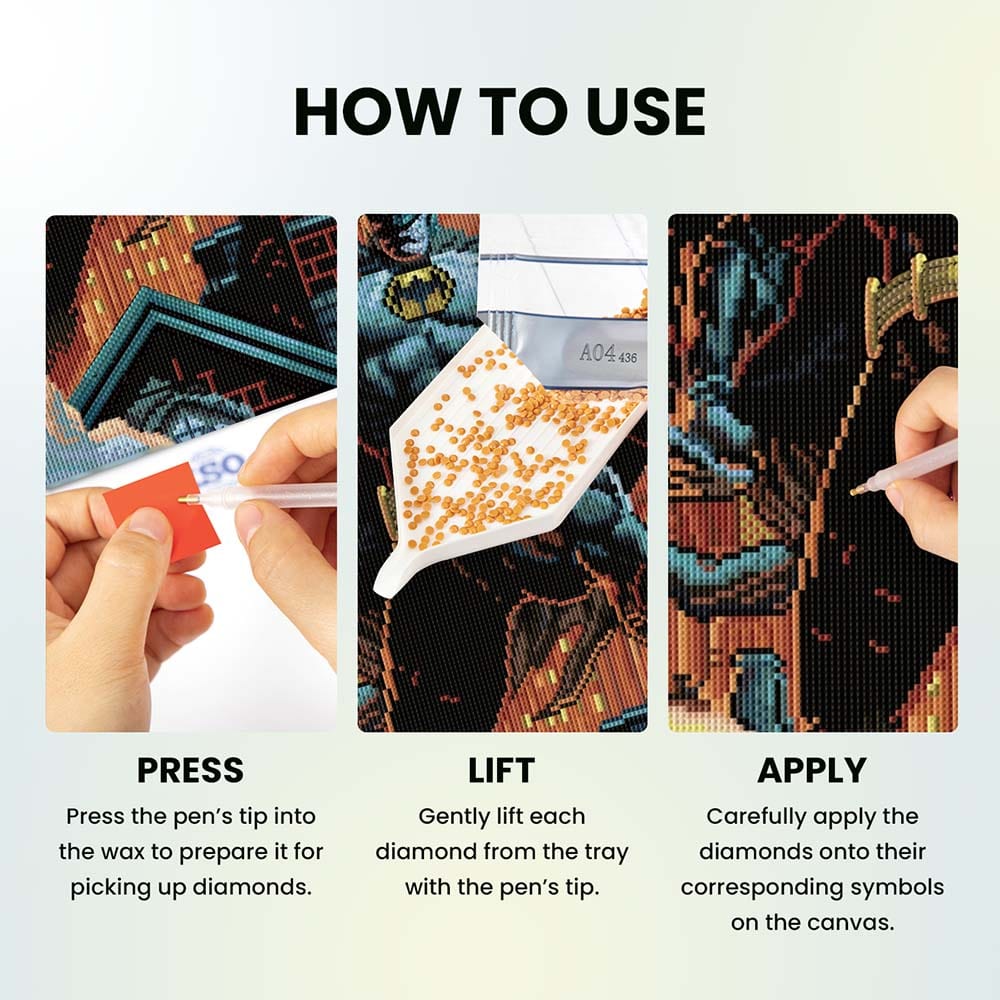 HOW TO USE

SO

A04 436

PRESS

Press the pen's tip into the wax to prepare it for picking up diamonds.

LIFT

Gently lift each diamond from the tray with the pen's tip.

APPLY

Carefully apply the diamonds onto their corresponding symbols on the canvas.