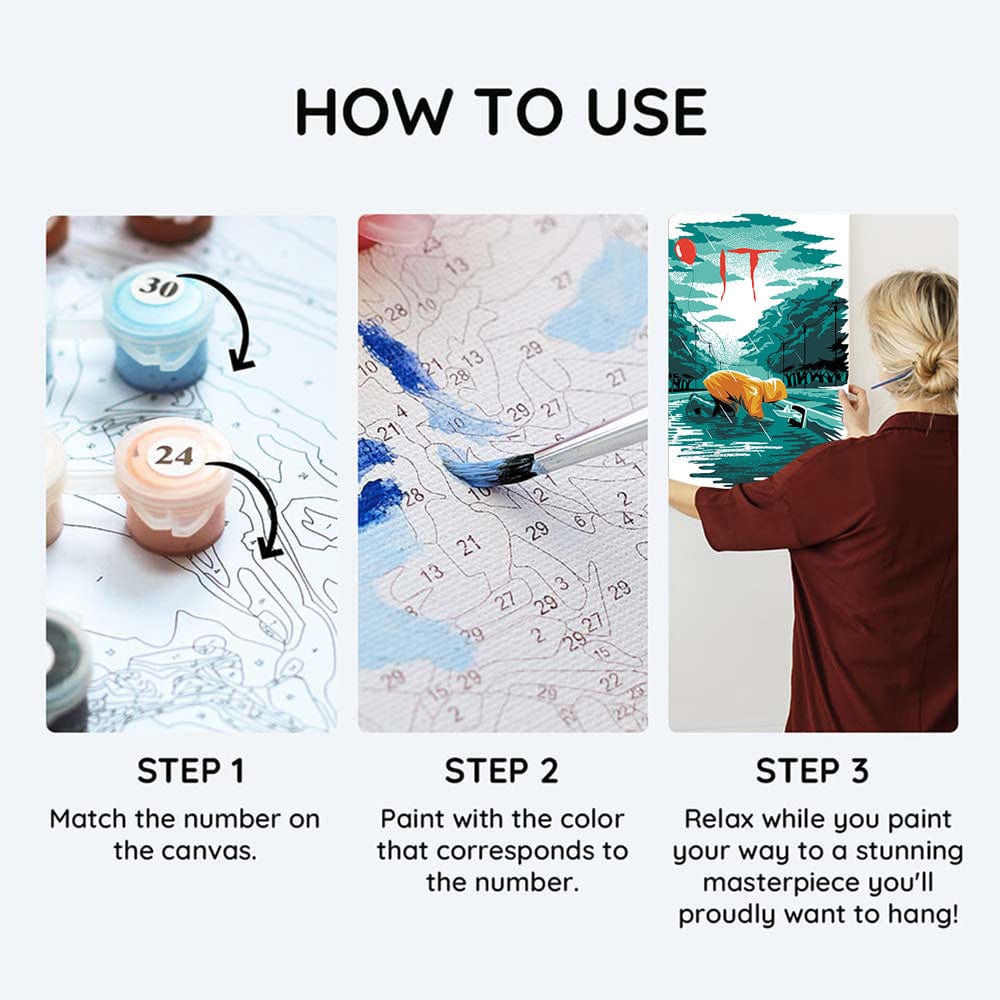 HOW TO USE

30

24

IT

STEP 1
Match the number on the canvas.

STEP 2
Paint with the color that corresponds to the number.

STEP 3
Relax while you paint your way to a stunning masterpiece you'll proudly want to hang!