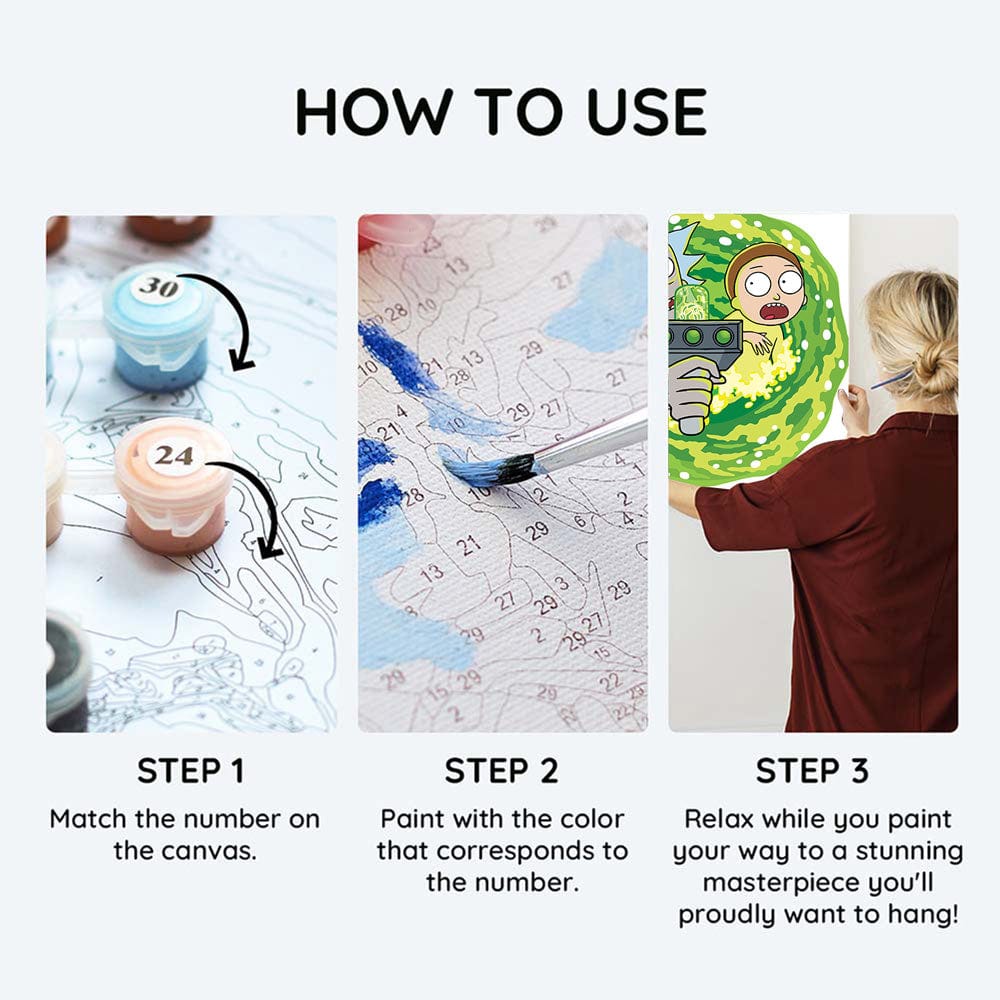 HOW TO USE

30

24

STEP 1

Match the number on the canvas.

STEP 2

Paint with the color that corresponds to the number.

STEP 3

Relax while you paint your way to a stunning masterpiece you'll proudly want to hang!