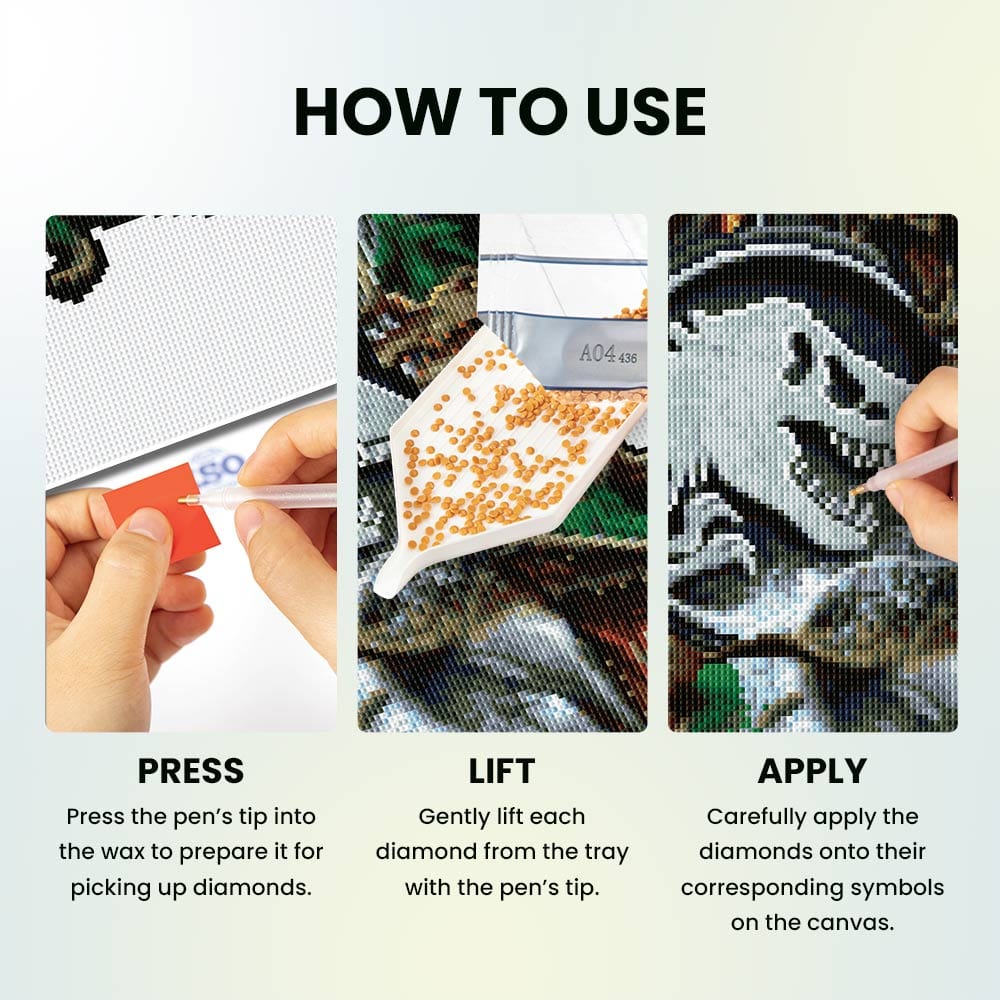 HOW TO USE

SO

A04 436

PRESS
Press the pen's tip into the wax to prepare it for picking up diamonds.

LIFT
Gently lift each diamond from the tray with the pen's tip.

APPLY
Carefully apply the diamonds onto their corresponding symbols on the canvas.