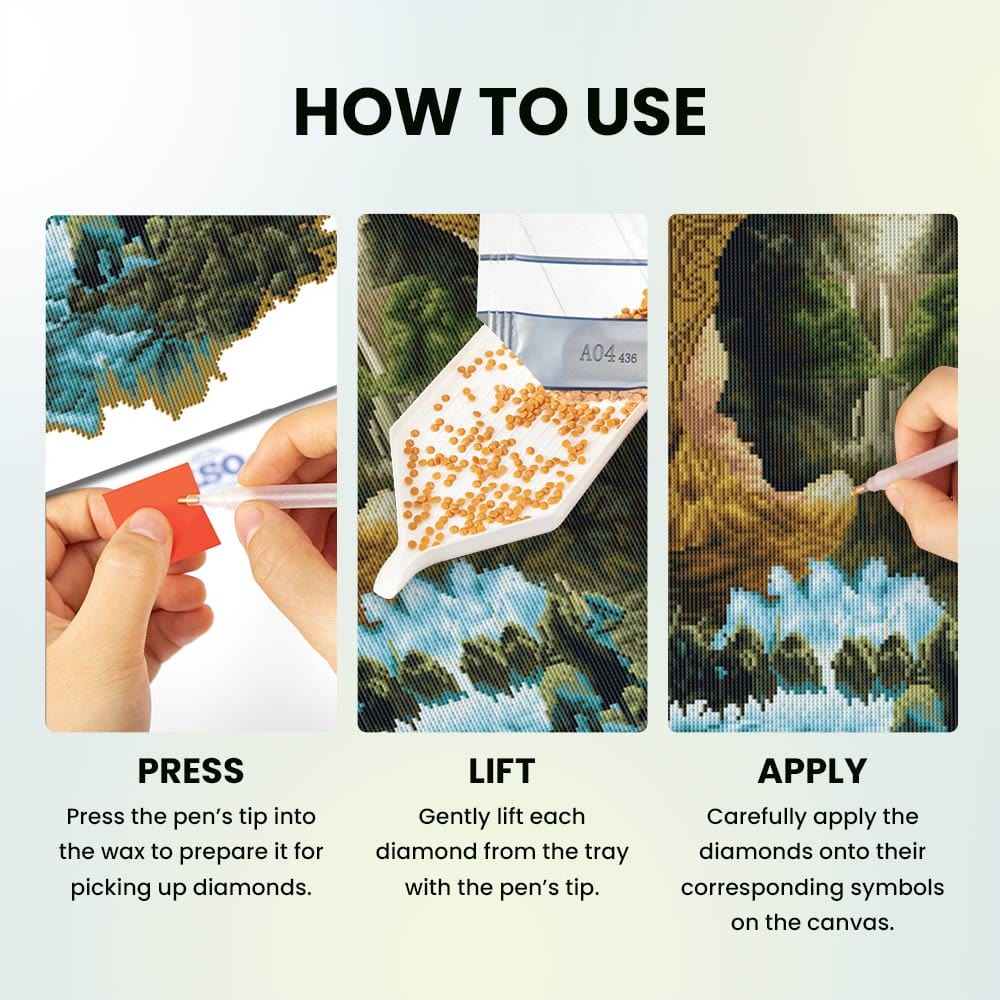 HOW TO USE

SO

A04 436

PRESS

Press the pen's tip into the wax to prepare it for picking up diamonds.

LIFT

Gently lift each diamond from the tray with the pen's tip.

APPLY

Carefully apply the diamonds onto their corresponding symbols on the canvas.