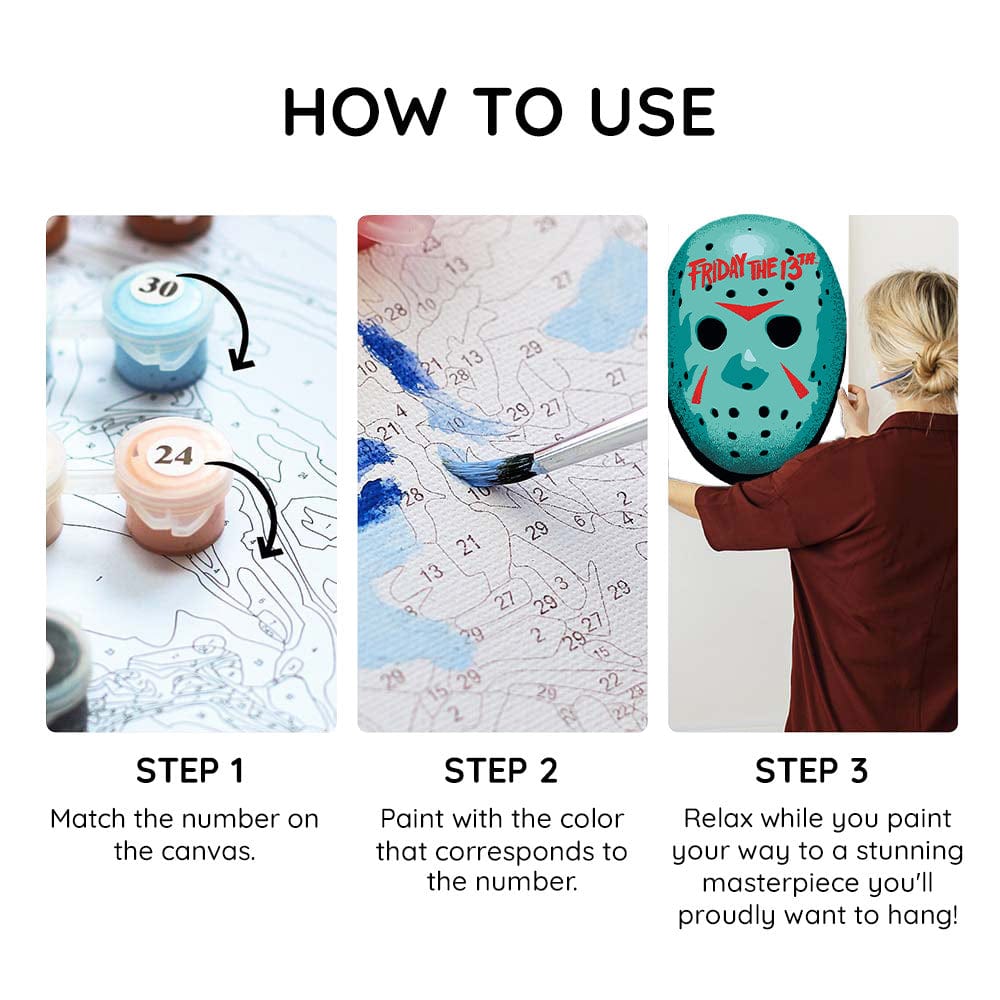 HOW TO USE

30

24

FRIDAY THE 13TH

STEP 1
Match the number on the canvas.

STEP 2
Paint with the color that corresponds to the number.

STEP 3
Relax while you paint your way to a stunning masterpiece you'll proudly want to hang!