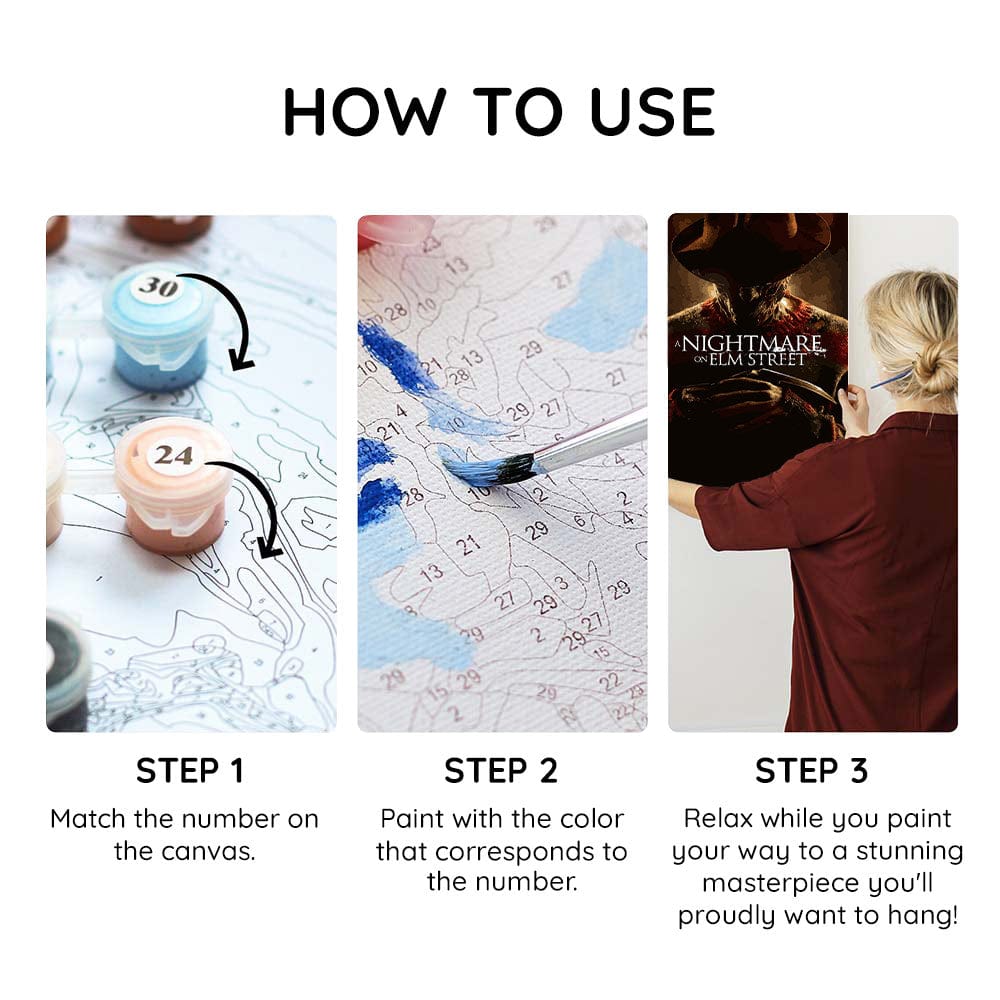 HOW TO USE

30

24

A NIGHTMARE ON ELM STREET

STEP 1

Match the number on the canvas.

STEP 2

Paint with the color that corresponds to the number.

STEP 3

Relax while you paint your way to a stunning masterpiece you'll proudly want to hang!