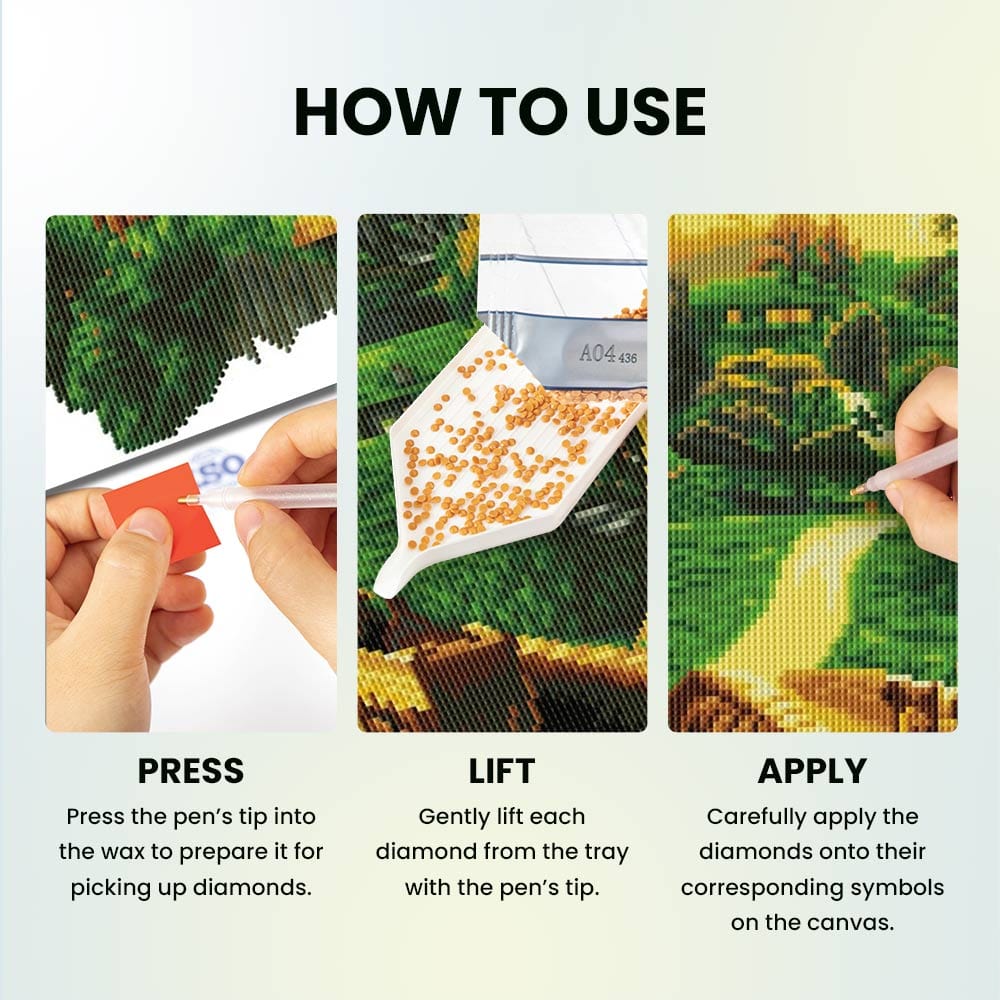 HOW TO USE

SO

A04 436

PRESS

Press the pen's tip into the wax to prepare it for picking up diamonds.

LIFT

Gently lift each diamond from the tray with the pen's tip.

APPLY

Carefully apply the diamonds onto their corresponding symbols on the canvas.