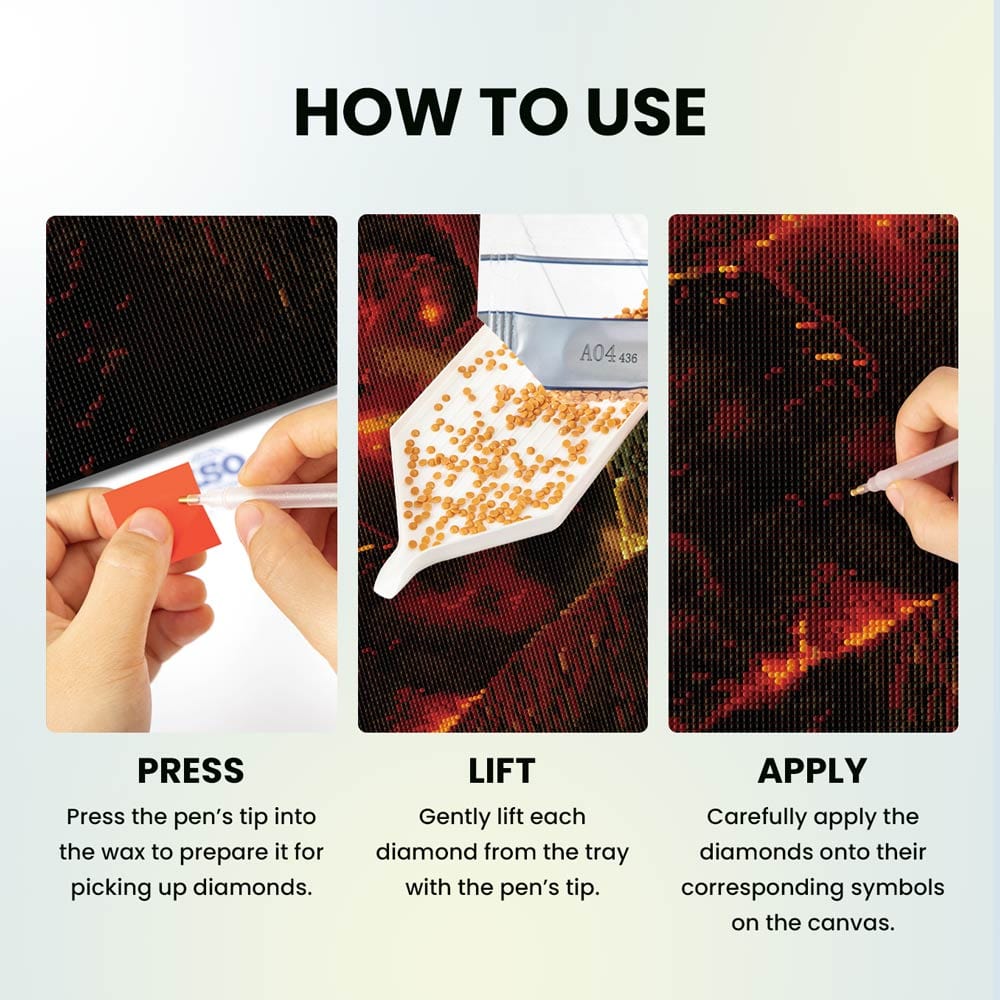 HOW TO USE

SO

A04 436

PRESS

Press the pen's tip into the wax to prepare it for picking up diamonds.

LIFT

Gently lift each diamond from the tray with the pen's tip.

APPLY

Carefully apply the diamonds onto their corresponding symbols on the canvas.