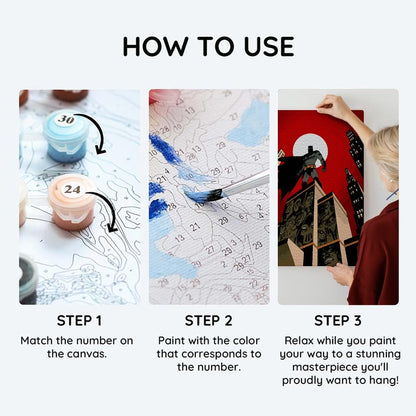 HOW TO USE

30

24

STEP 1
Match the number on the canvas.

STEP 2
Paint with the color that corresponds to the number.

STEP 3
Relax while you paint your way to a stunning masterpiece you'll proudly want to hang!