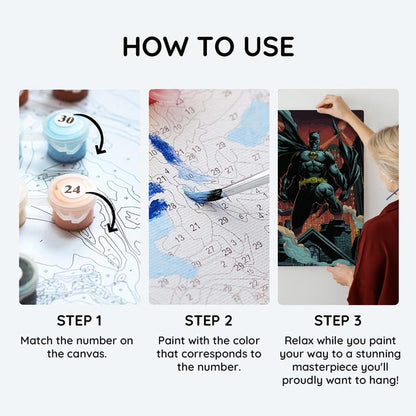 HOW TO USE

30

24

STEP 1
Match the number on the canvas.

STEP 2
Paint with the color that corresponds to the number.

STEP 3
Relax while you paint your way to a stunning masterpiece you'll proudly want to hang!