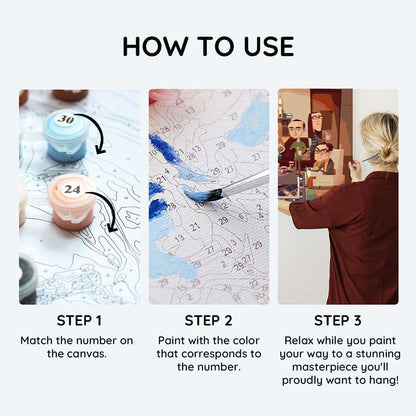 HOW TO USE

30

24

STEP 1
Match the number on the canvas.

STEP 2
Paint with the color that corresponds to the number.

STEP 3
Relax while you paint your way to a stunning masterpiece you'll proudly want to hang!