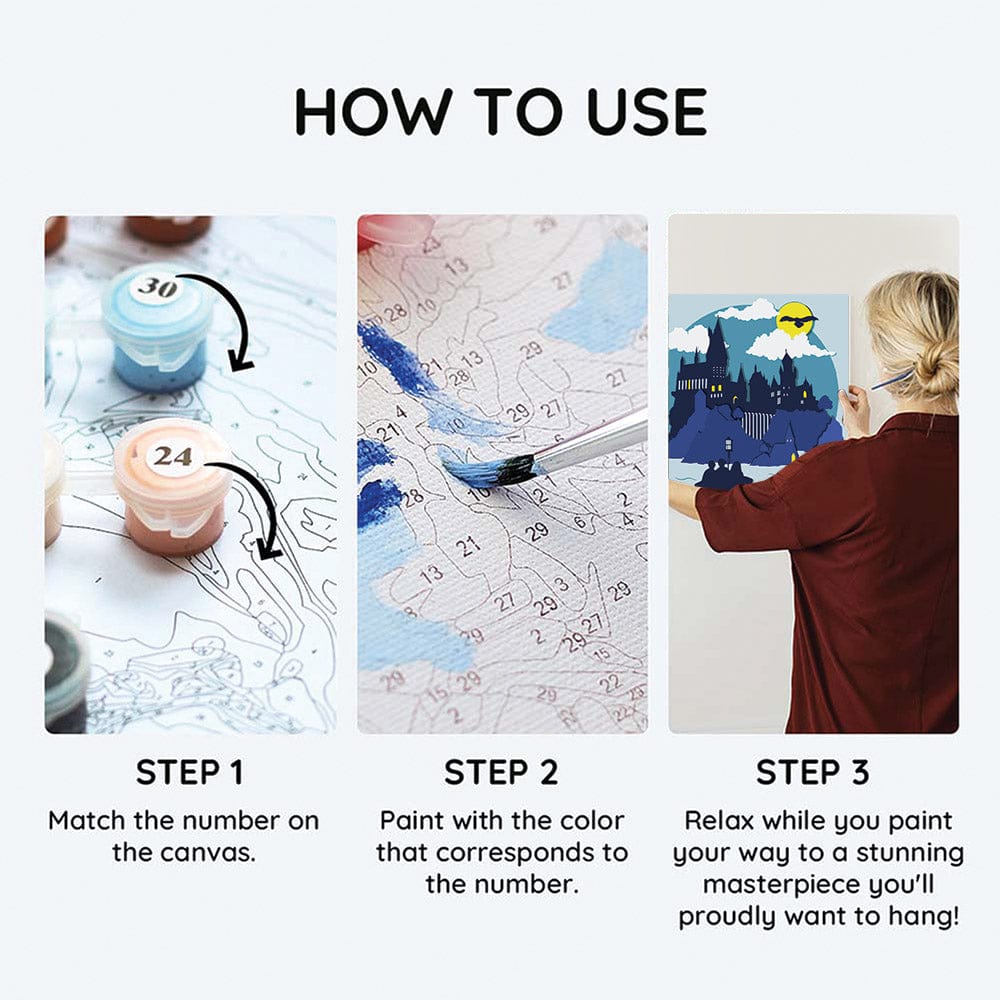 HOW TO USE

30

24

STEP 1
Match the number on the canvas.

STEP 2
Paint with the color that corresponds to the number.

STEP 3
Relax while you paint your way to a stunning masterpiece you'll proudly want to hang!