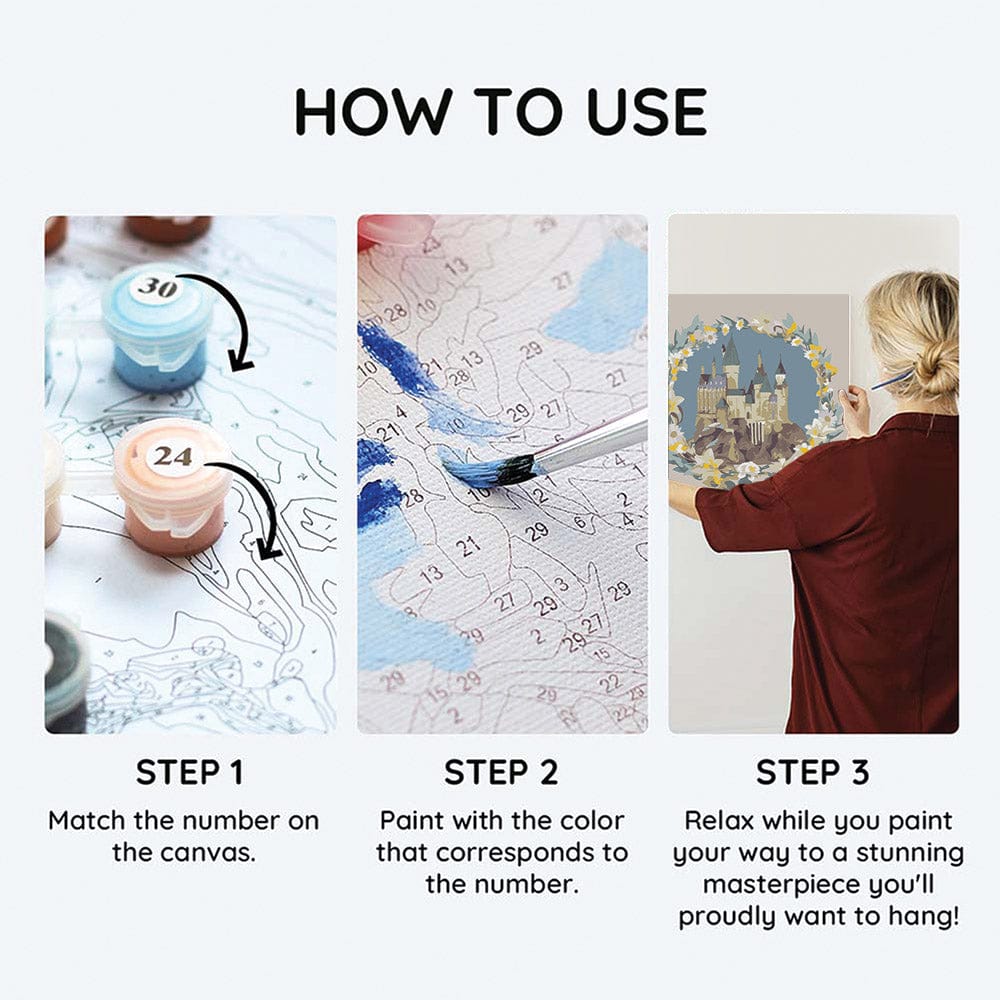 HOW TO USE

30

24

STEP 1
Match the number on the canvas.

STEP 2
Paint with the color that corresponds to the number.

STEP 3
Relax while you paint your way to a stunning masterpiece you'll proudly want to hang!