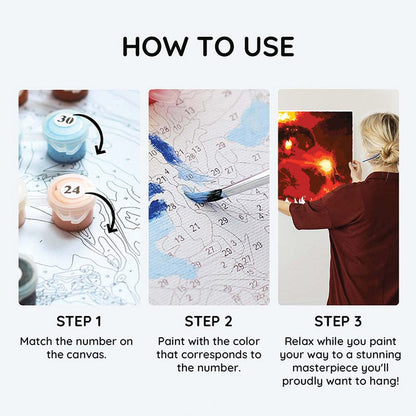 HOW TO USE

30

24

STEP 1
Match the number on the canvas.

STEP 2
Paint with the color that corresponds to the number.

STEP 3
Relax while you paint your way to a stunning masterpiece you'll proudly want to hang!