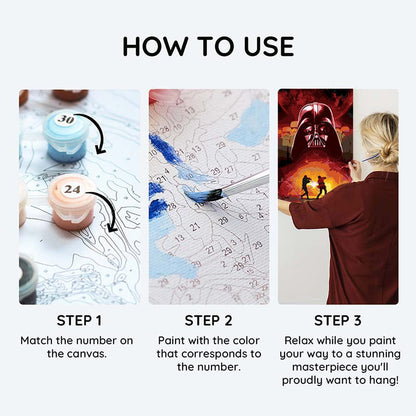 HOW TO USE

30

24

STEP 1
Match the number on the canvas.

STEP 2
Paint with the color that corresponds to the number.

STEP 3
Relax while you paint your way to a stunning masterpiece you'll proudly want to hang!