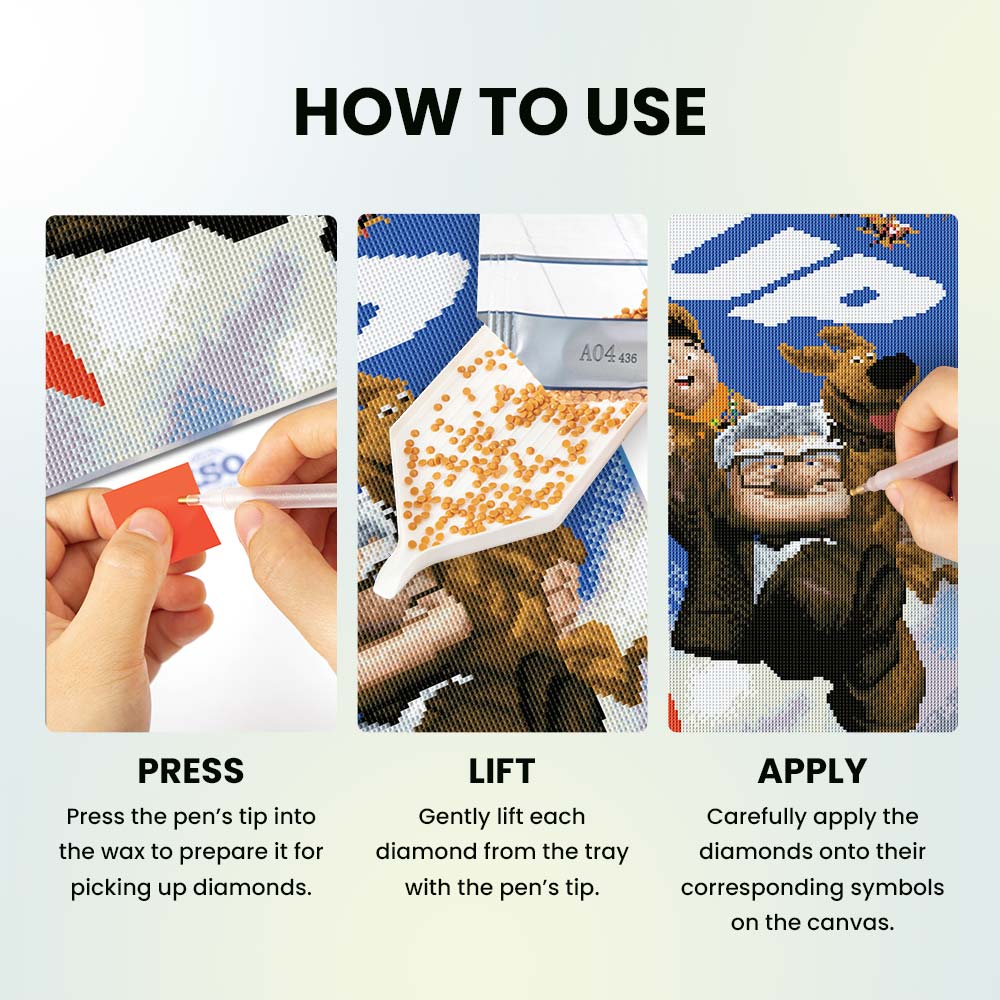 HOW TO USE

A04 436

PRESS

Press the pen's tip into the wax to prepare it for picking up diamonds.

LIFT

Gently lift each diamond from the tray with the pen's tip.

APPLY

Carefully apply the diamonds onto their corresponding symbols on the canvas.