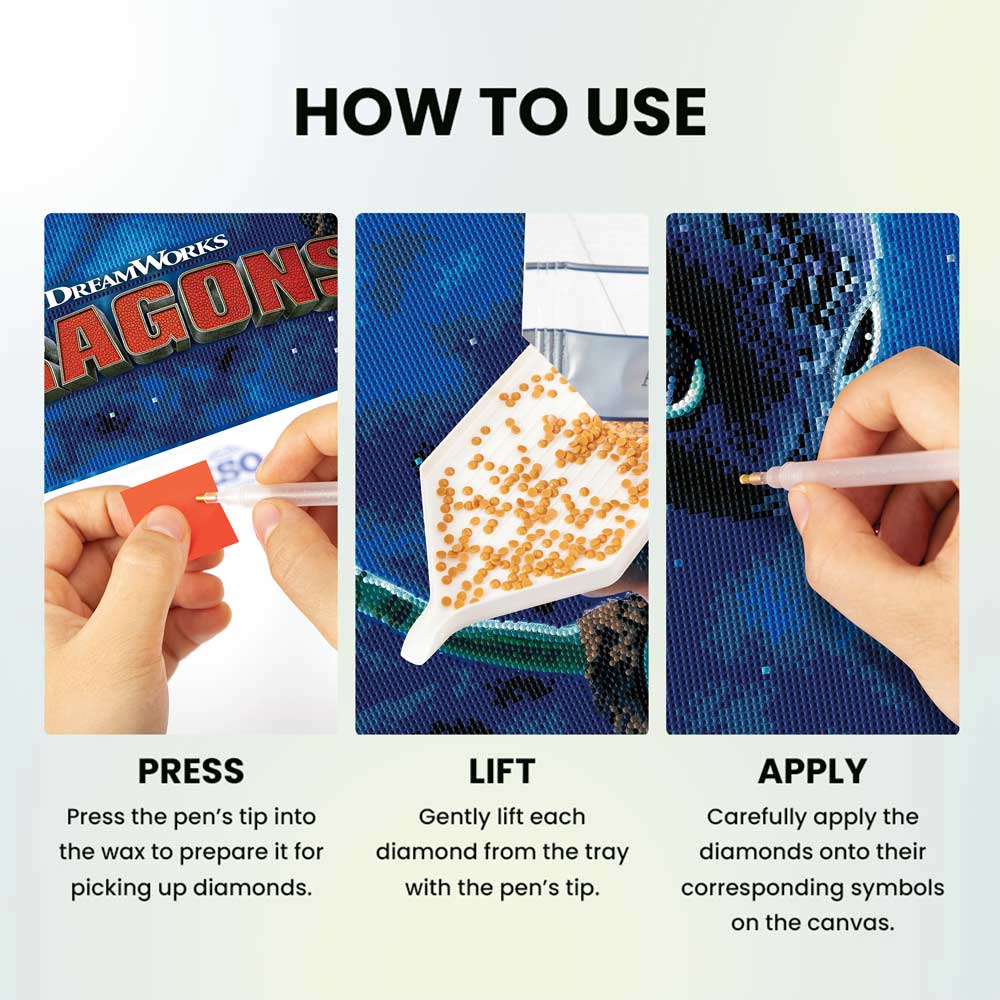 HOW TO USE

DREAMWORKS
AGONS

PRESS
Press the pen's tip into the wax to prepare it for picking up diamonds.

LIFT
Gently lift each diamond from the tray with the pen's tip.

APPLY
Carefully apply the diamonds onto their corresponding symbols on the canvas.