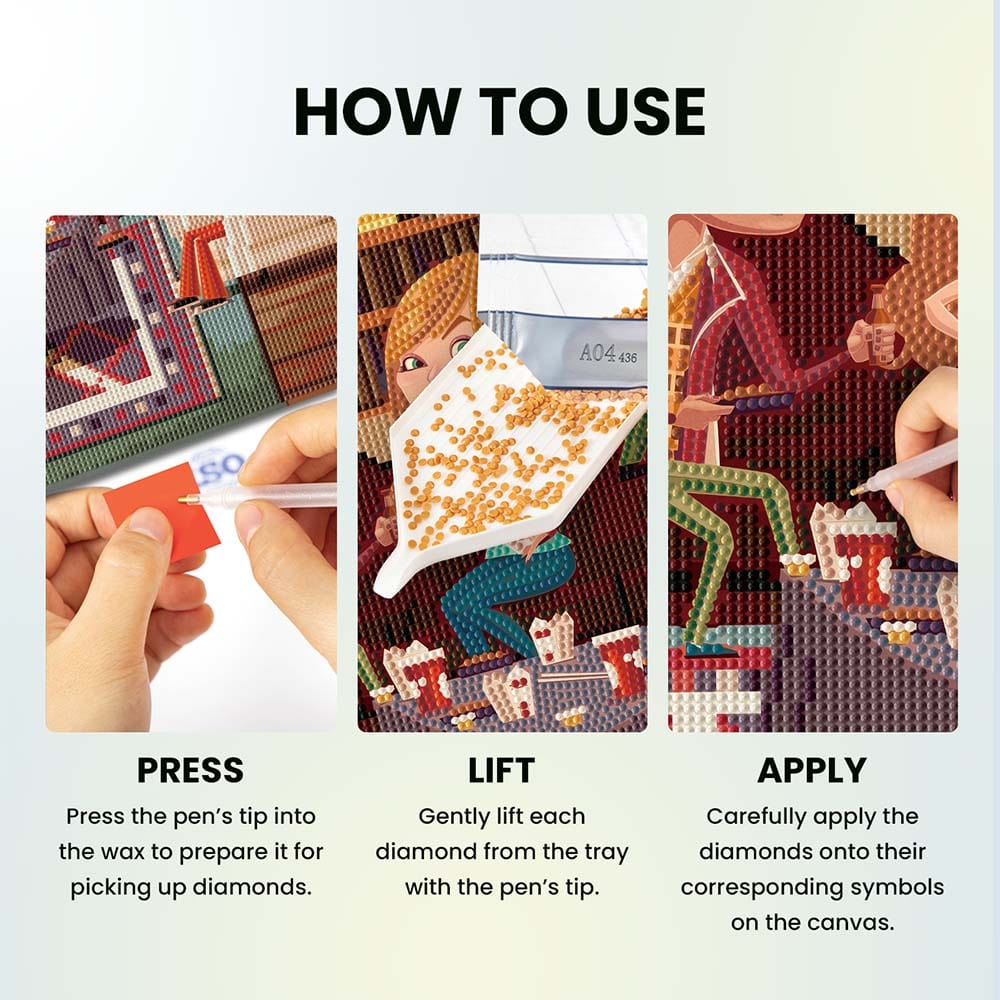 HOW TO USE

SO

A04 436

PRESS

Press the pen's tip into the wax to prepare it for picking up diamonds.

LIFT

Gently lift each diamond from the tray with the pen's tip.

APPLY

Carefully apply the diamonds onto their corresponding symbols on the canvas.