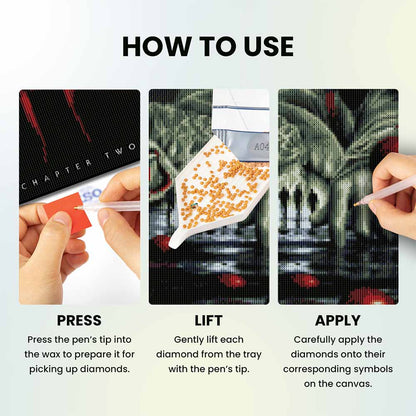 HOW TO USE

CHAPTER TWO

SO

A04

PRESS

Press the pen's tip into the wax to prepare it for picking up diamonds.

LIFT

Gently lift each diamond from the tray with the pen's tip.

APPLY

Carefully apply the diamonds onto their corresponding symbols on the canvas.