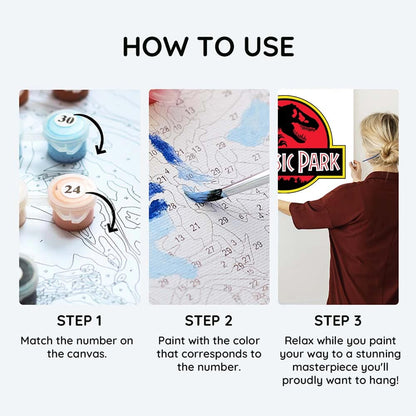 HOW TO USE

30

24

SIC PARK

STEP 1
Match the number on the canvas.

STEP 2
Paint with the color that corresponds to the number.

STEP 3
Relax while you paint your way to a stunning masterpiece you'll proudly want to hang!