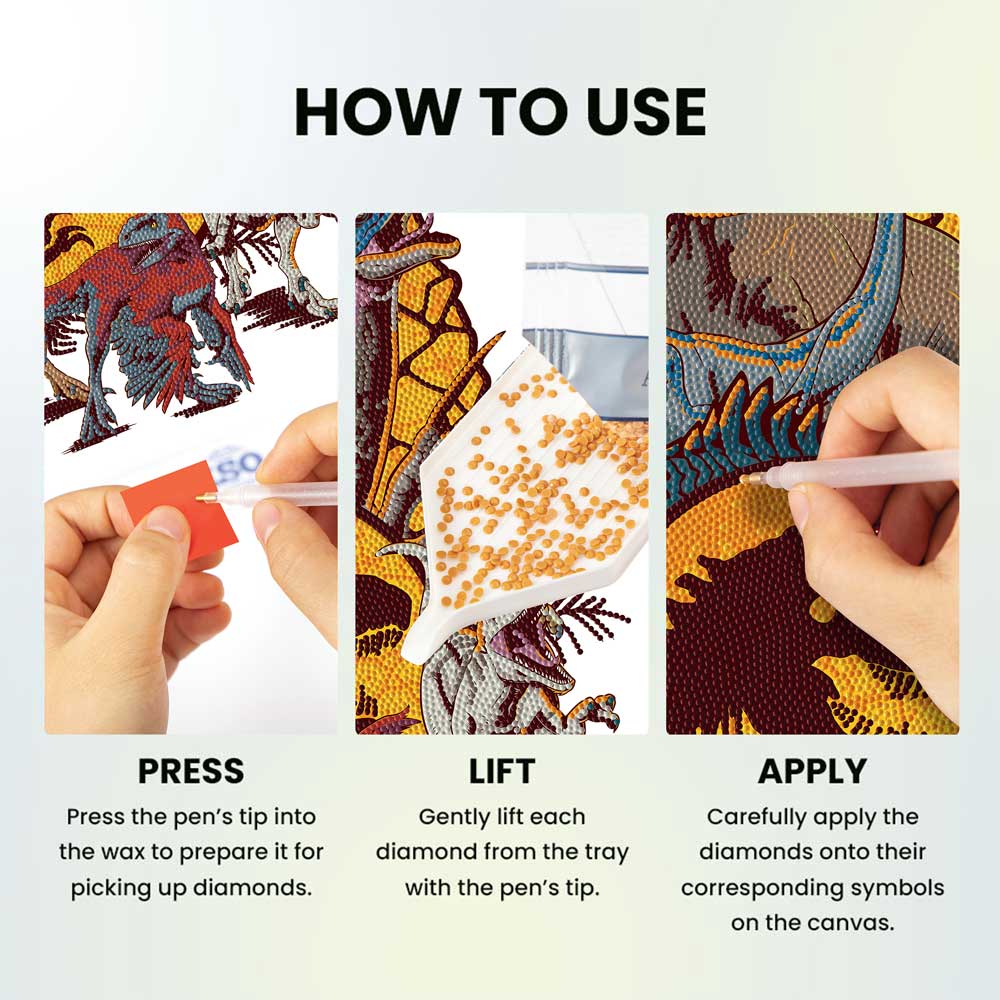 HOW TO USE

PRESS

Press the pen's tip into the wax to prepare it for picking up diamonds.

LIFT

Gently lift each diamond from the tray with the pen's tip.

APPLY

Carefully apply the diamonds onto their corresponding symbols on the canvas.