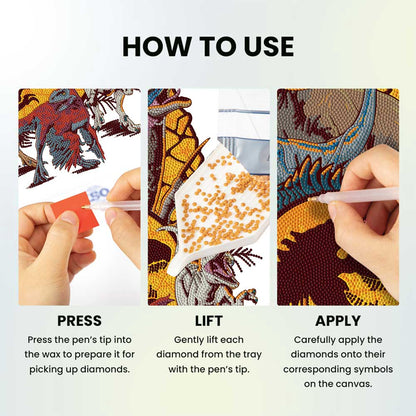 HOW TO USE

PRESS

Press the pen's tip into the wax to prepare it for picking up diamonds.

LIFT

Gently lift each diamond from the tray with the pen's tip.

APPLY

Carefully apply the diamonds onto their corresponding symbols on the canvas.