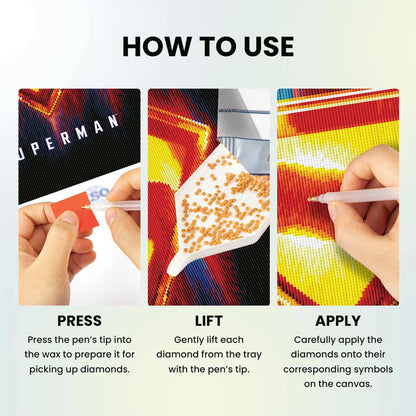 HOW TO USE

UPERMAN

PRESS
Press the pen's tip into the wax to prepare it for picking up diamonds.

LIFT
Gently lift each diamond from the tray with the pen's tip.

APPLY
Carefully apply the diamonds onto their corresponding symbols on the canvas.