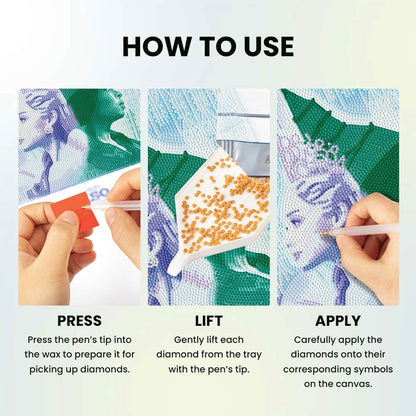 HOW TO USE

PRESS

Press the pen's tip into the wax to prepare it for picking up diamonds.

LIFT

Gently lift each diamond from the tray with the pen's tip.

APPLY

Carefully apply the diamonds onto their corresponding symbols on the canvas.