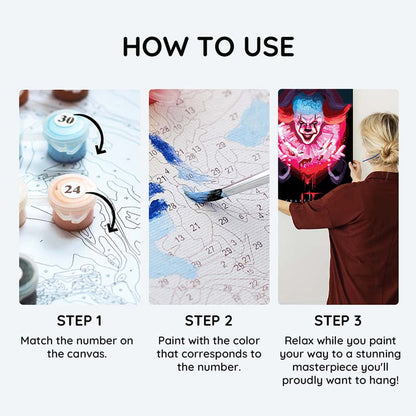 HOW TO USE

30

24

STEP 1

Match the number on the canvas.

STEP 2

Paint with the color that corresponds to the number.

STEP 3

Relax while you paint your way to a stunning masterpiece you'll proudly want to hang!