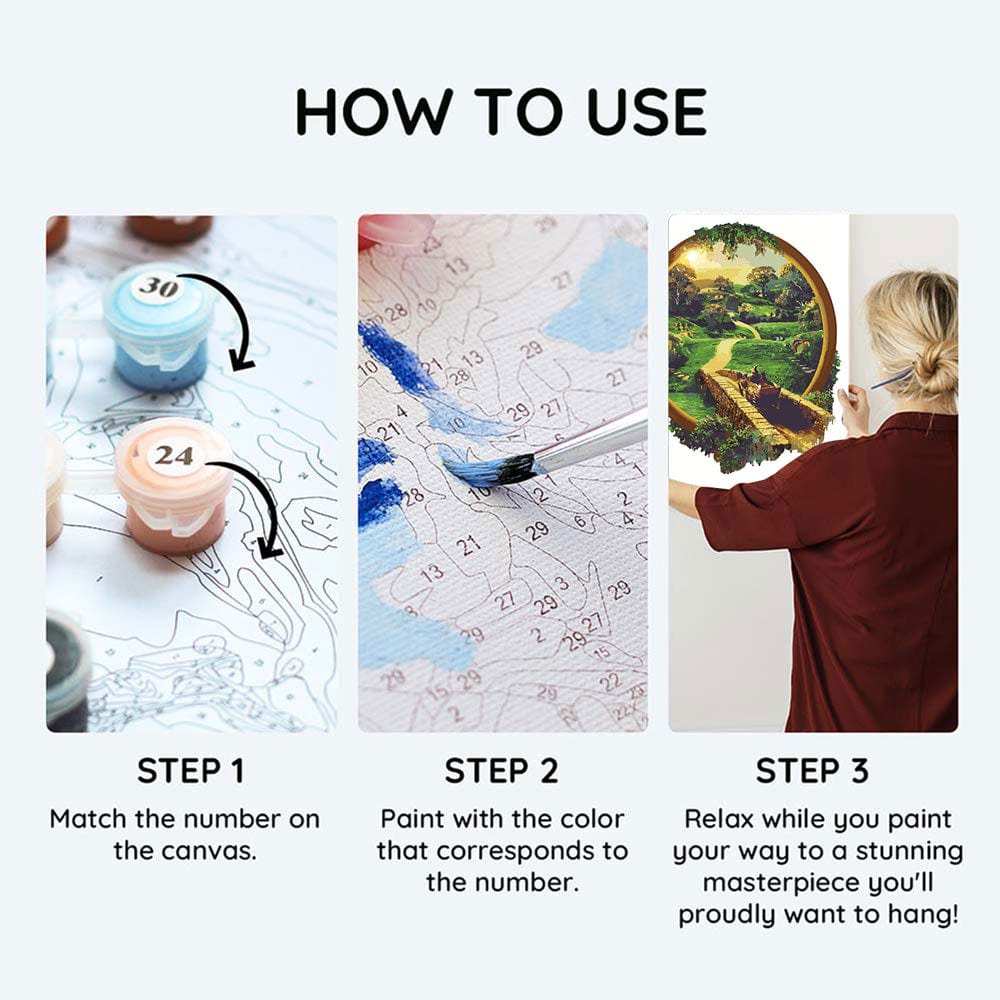 HOW TO USE

30

24

STEP 1

Match the number on the canvas.

STEP 2

Paint with the color that corresponds to the number.

STEP 3

Relax while you paint your way to a stunning masterpiece you'll proudly want to hang!