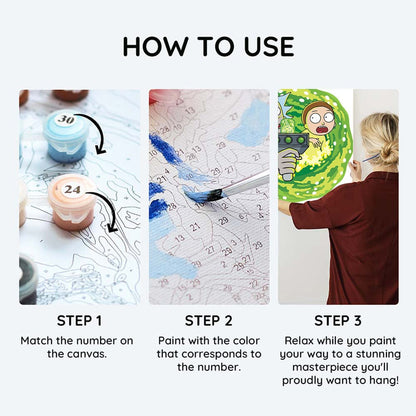 HOW TO USE

30

24

STEP 1
Match the number on the canvas.

STEP 2
Paint with the color that corresponds to the number.

STEP 3
Relax while you paint your way to a stunning masterpiece you'll proudly want to hang!