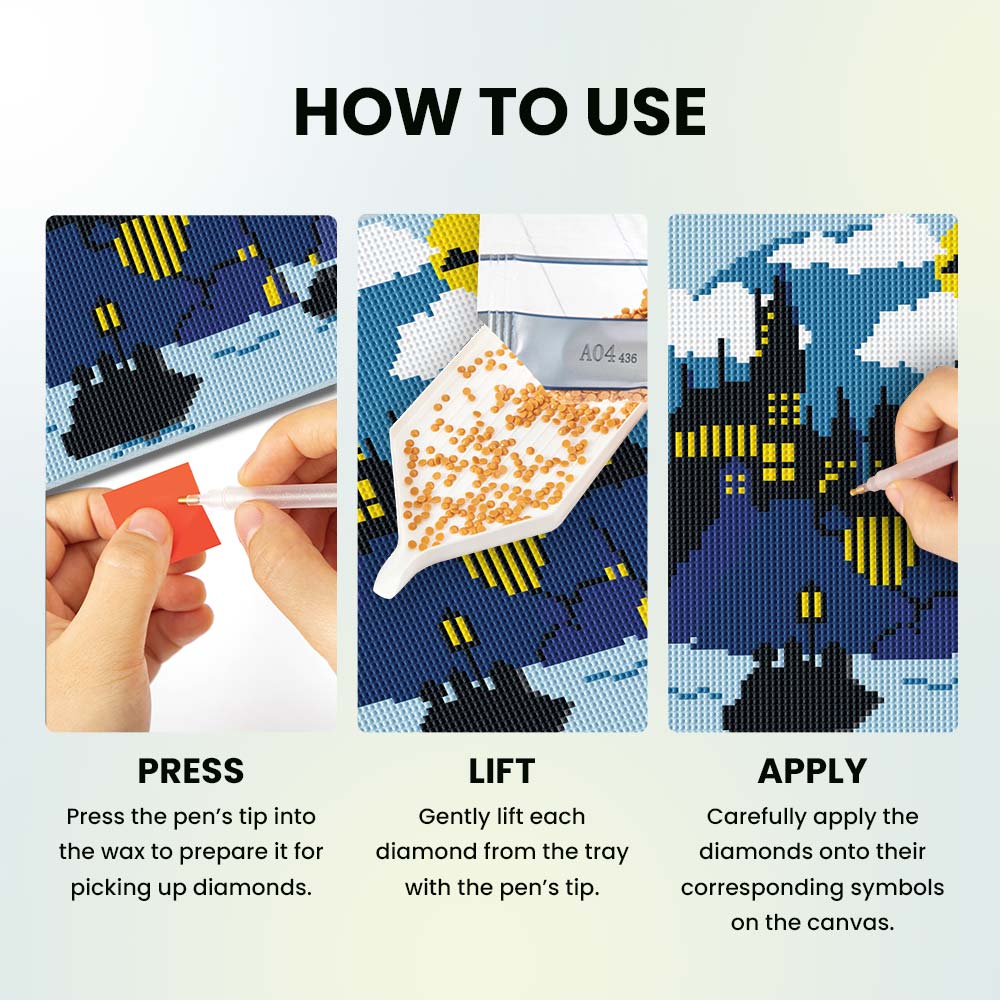 HOW TO USE

A04 436

PRESS
Press the pen's tip into the wax to prepare it for picking up diamonds.

LIFT
Gently lift each diamond from the tray with the pen's tip.

APPLY
Carefully apply the diamonds onto their corresponding symbols on the canvas.