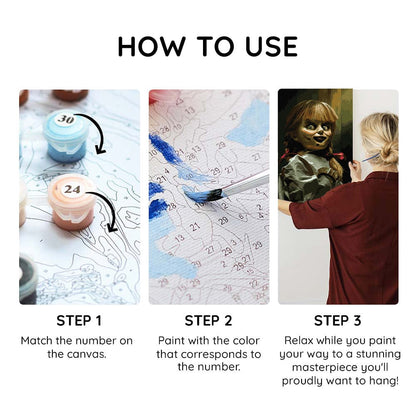 HOW TO USE

30

24

STEP 1
Match the number on the canvas.

STEP 2
Paint with the color that corresponds to the number.

STEP 3
Relax while you paint your way to a stunning masterpiece you'll proudly want to hang!