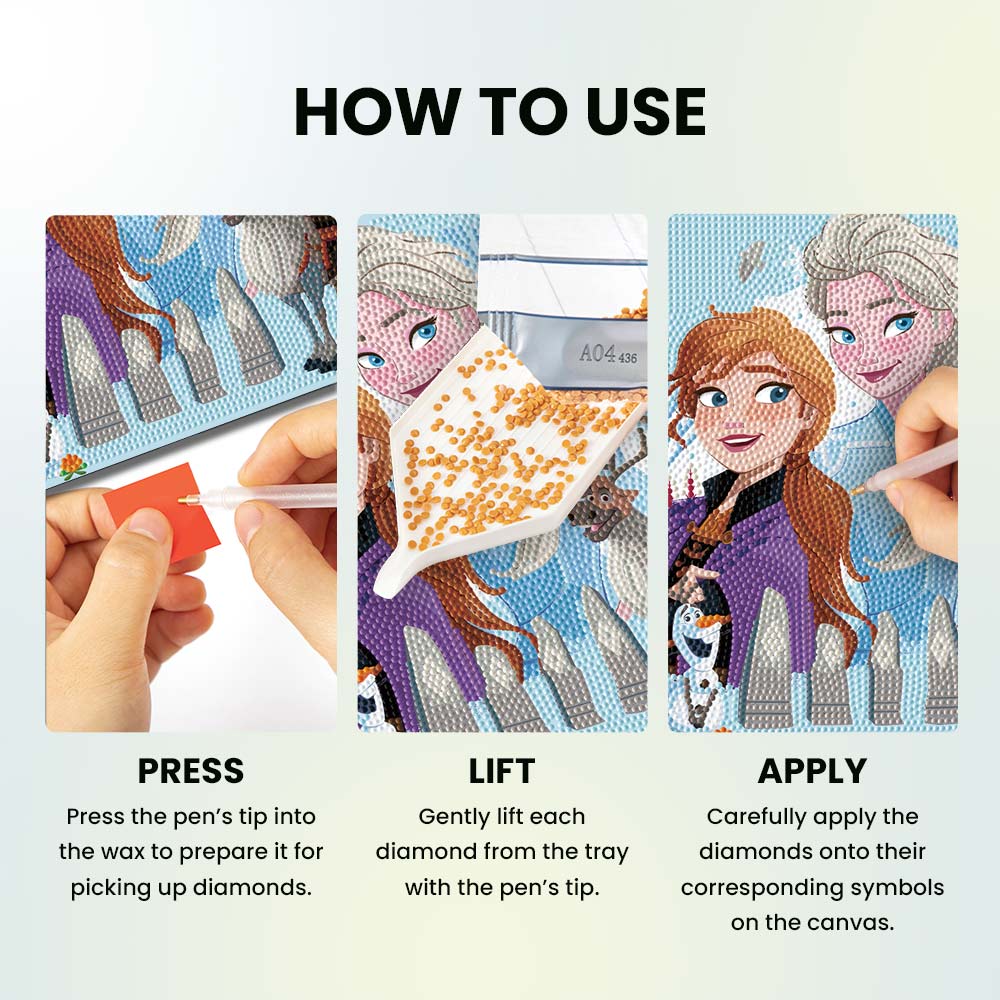 HOW TO USE

A04 436

PRESS

Press the pen's tip into the wax to prepare it for picking up diamonds.

LIFT

Gently lift each diamond from the tray with the pen's tip.

APPLY

Carefully apply the diamonds onto their corresponding symbols on the canvas.