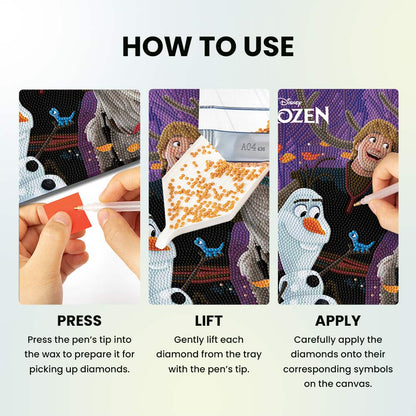 HOW TO USE

A04 436

Disney
OZEN

PRESS
Press the pen's tip into the wax to prepare it for picking up diamonds.

LIFT
Gently lift each diamond from the tray with the pen's tip.

APPLY
Carefully apply the diamonds onto their corresponding symbols on the canvas.