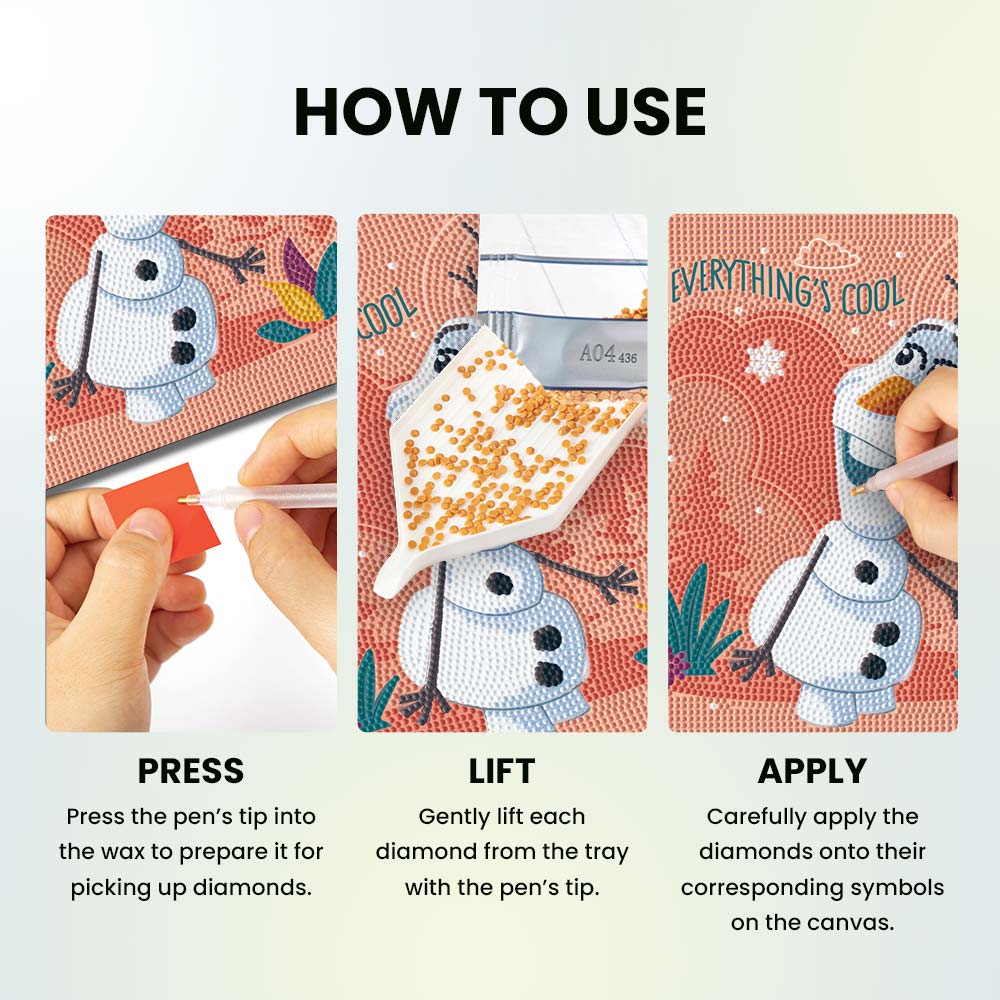 HOW TO USE

COOL

A04 436

EVERYTHING'S COOL

PRESS
Press the pen's tip into the wax to prepare it for picking up diamonds.

LIFT
Gently lift each diamond from the tray with the pen's tip.

APPLY
Carefully apply the diamonds onto their corresponding symbols on the canvas.