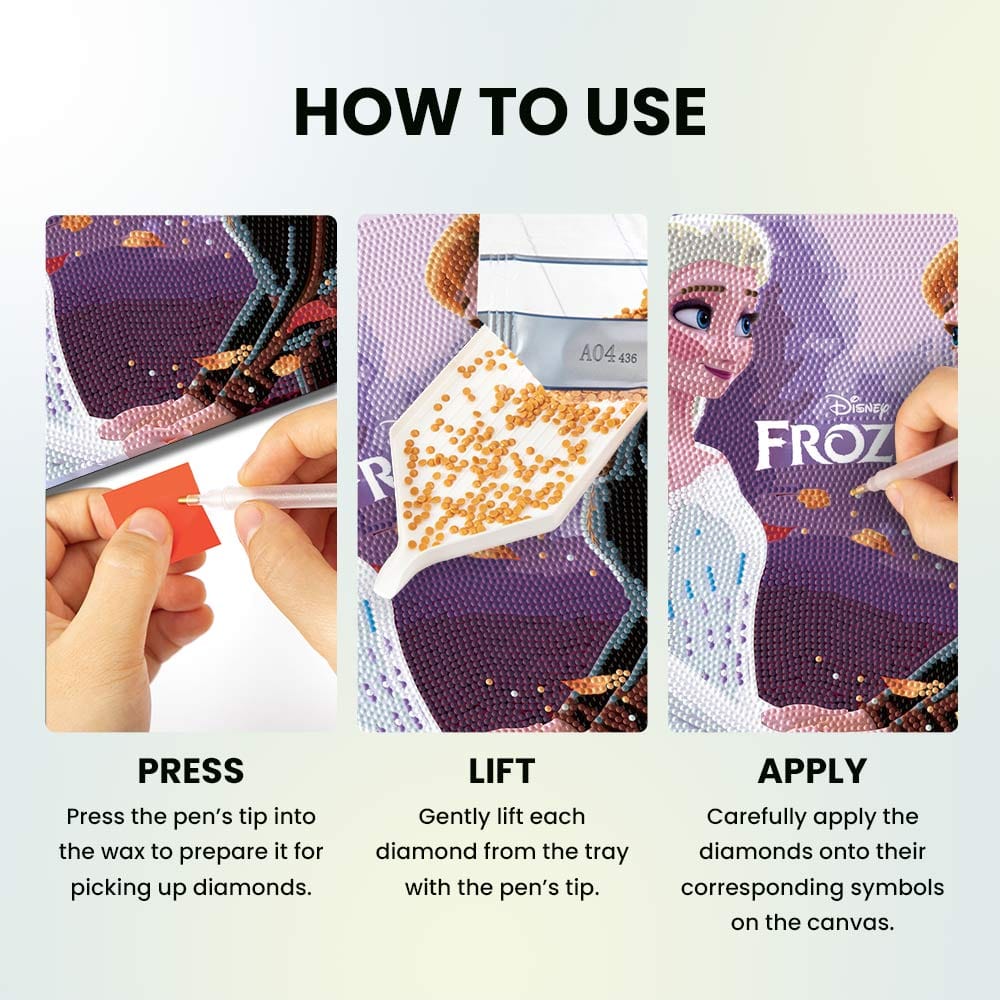 HOW TO USE

A04 436

Disney
FROZ

PRESS
Press the pen's tip into the wax to prepare it for picking up diamonds.

LIFT
Gently lift each diamond from the tray with the pen's tip.

APPLY
Carefully apply the diamonds onto their corresponding symbols on the canvas.